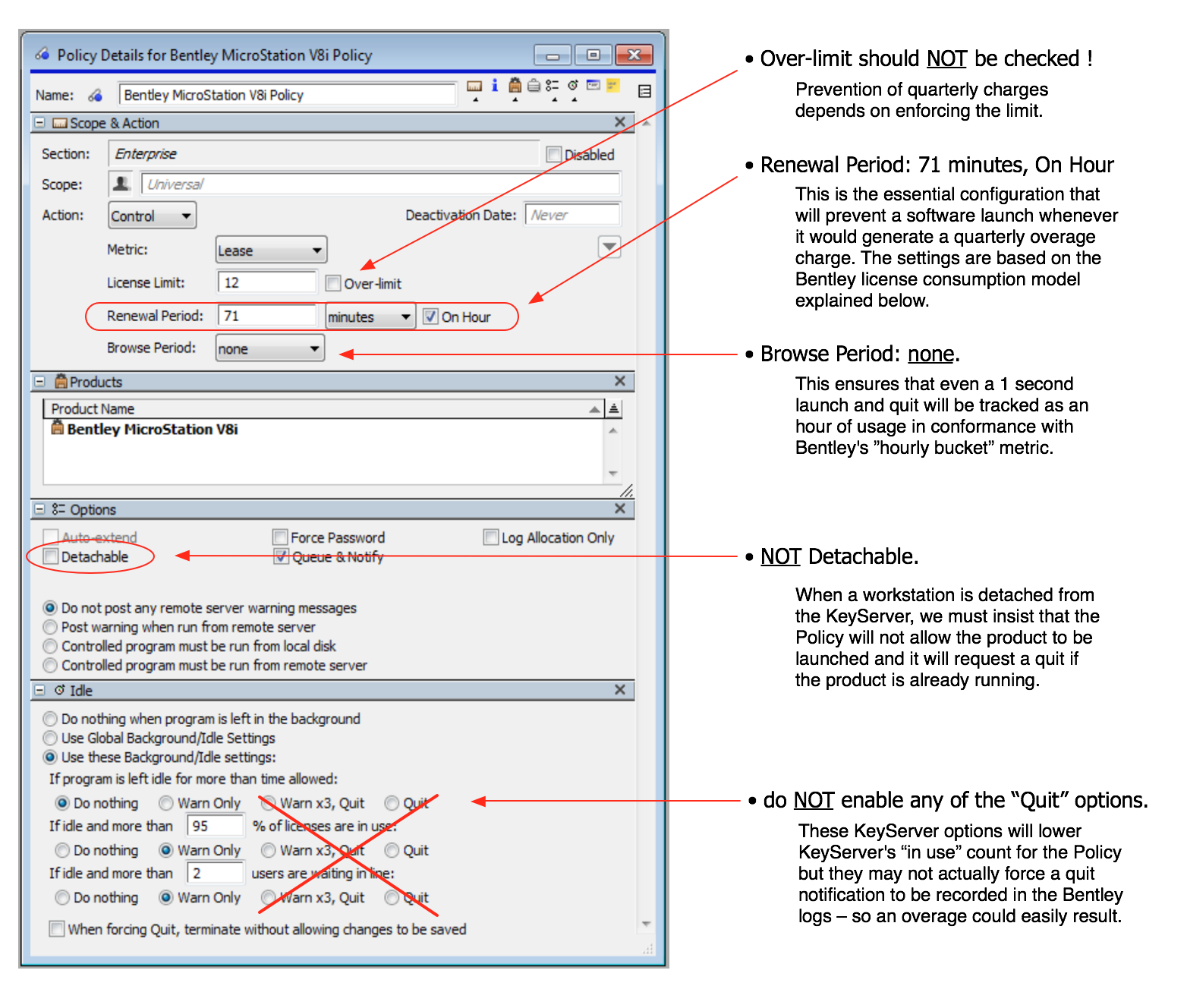 Policy Details for Bentley MicroStation V8i Policy

Name: Bentley MicroStation V8i Policy

Scope & Action

Section: Enterprise
Disabled

Scope: Universal

Action: Control
Deactivation Date: Never

Metric: Lease

License Limit: 12
Over-limit

Renewal Period: 71 minutes
On Hour

Browse Period: none

Products

Product Name

Bentley MicroStation V8i

Options

Auto-extend
Force Password
Log Allocation Only
Detachable
Queue & Notify

Do not post any remote server warning messages
Post warning when run from remote server
Controlled program must be run from local disk
Controlled program must be run from remote server

Idle

Do nothing when program is left in the background
Use Global Background/Idle Settings
Use these Background/Idle settings:
If program is left idle for more than time allowed:
Do nothing Warn Only Warn x3, Quit Quit
If idle and more than 95 % of licenses are in use:
Do nothing Warn Only Warn x3, Quit Quit
If idle and more than 2 users are waiting in line:
Do nothing Warn Only Warn x3, Quit Quit
When forcing Quit, terminate without allowing changes to be saved

• Over-limit should NOT be checked !

Prevention of quarterly charges depends on enforcing the limit.

• Renewal Period: 71 minutes, On Hour

This is the essential configuration that will prevent a software launch whenever it would generate a quarterly overage charge. The settings are based on the Bentley license consumption model explained below.

• Browse Period: none.

This ensures that even a 1 second launch and quit will be tracked as an hour of usage in conformance with Bentley's ”hourly bucket” metric.

• NOT Detachable.

When a workstation is detached from the KeyServer, we must insist that the Policy will not allow the product to be launched and it will request a quit if the product is already running.

• do NOT enable any of the “Quit” options.

These KeyServer options will lower KeyServer's “in use” count for the Policy but they may not actually force a quit notification to be recorded in the Bentley logs – so an overage could easily result.